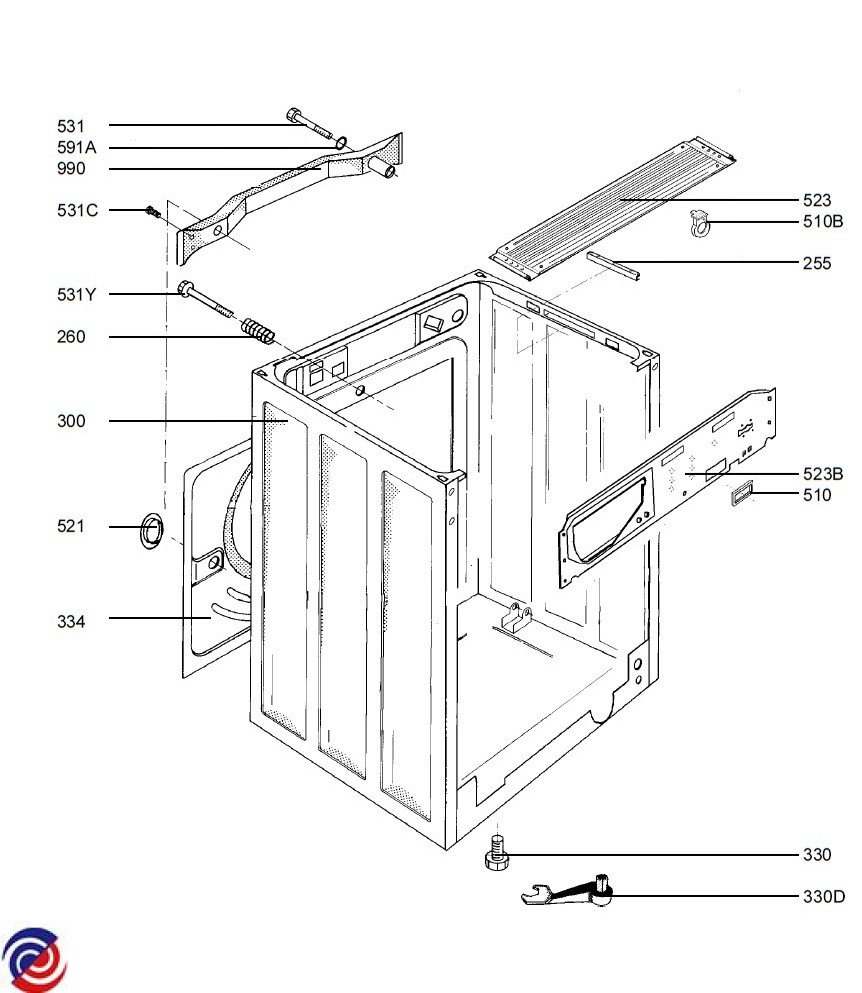 531
591A
990
531C
531Y
260
300
521
334
523
510B
255
523B
510
330
330D